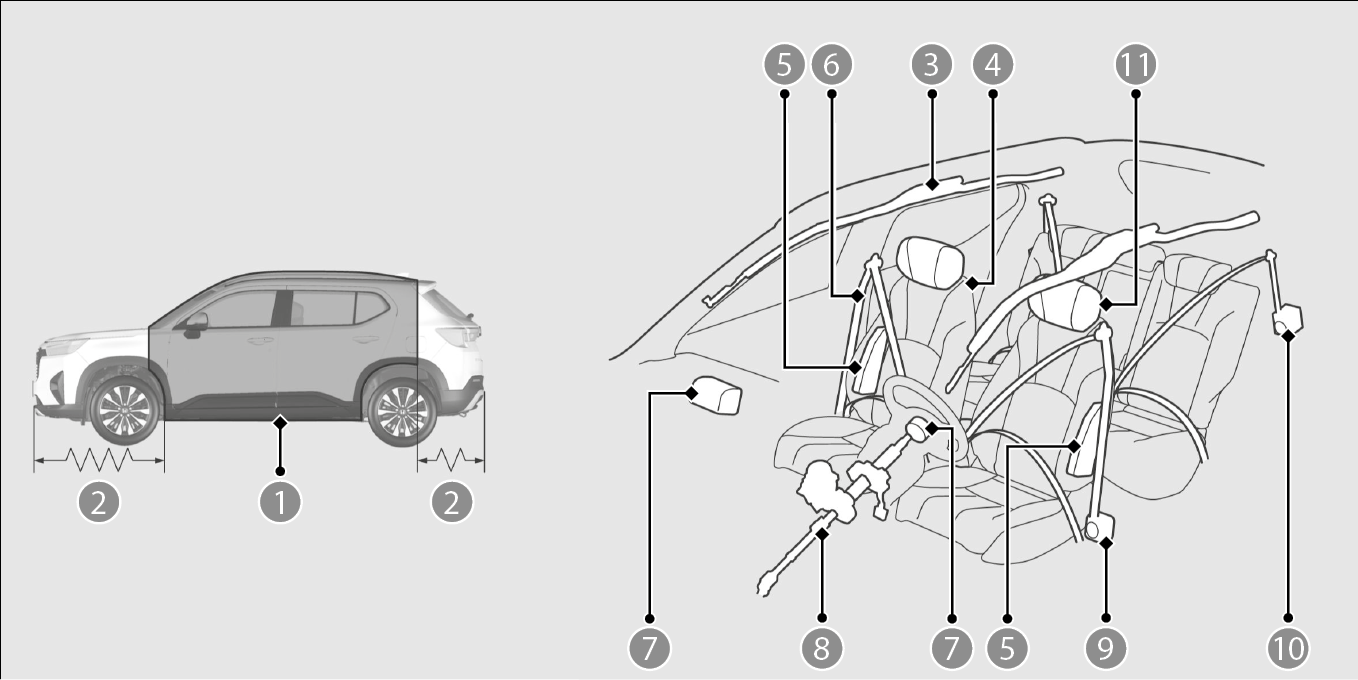 5 6 3 4 11
2 1 2
7 8 7 5 9 10