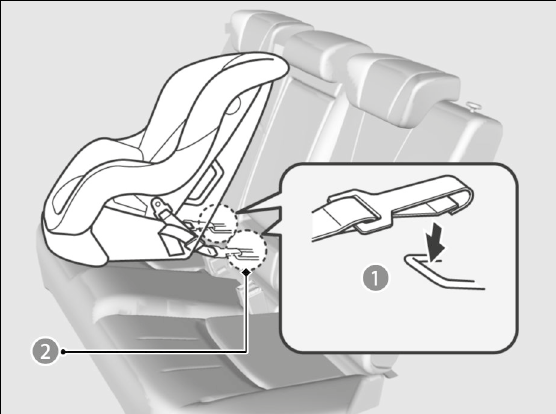 1

2