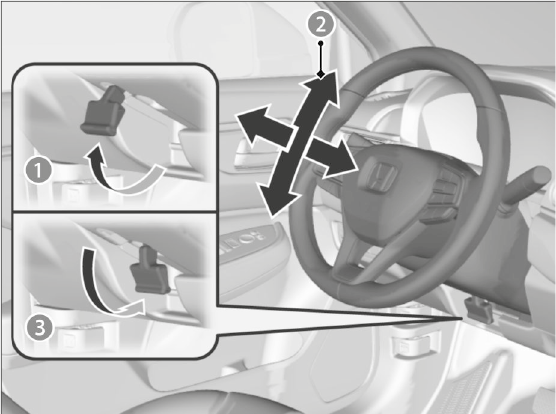 2
1
3