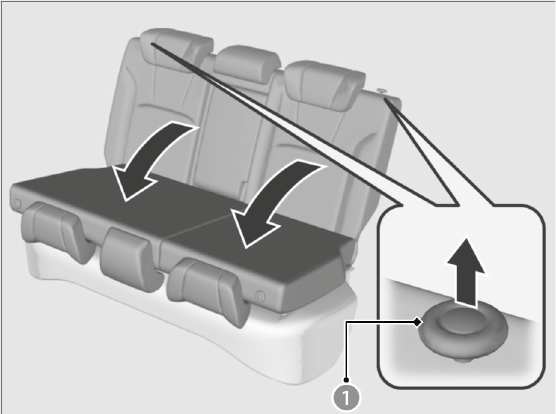 1