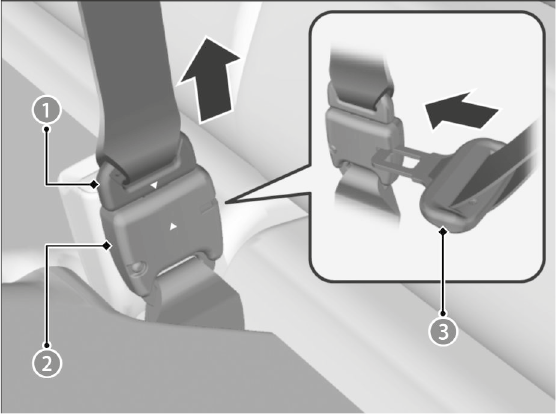 1
2
3