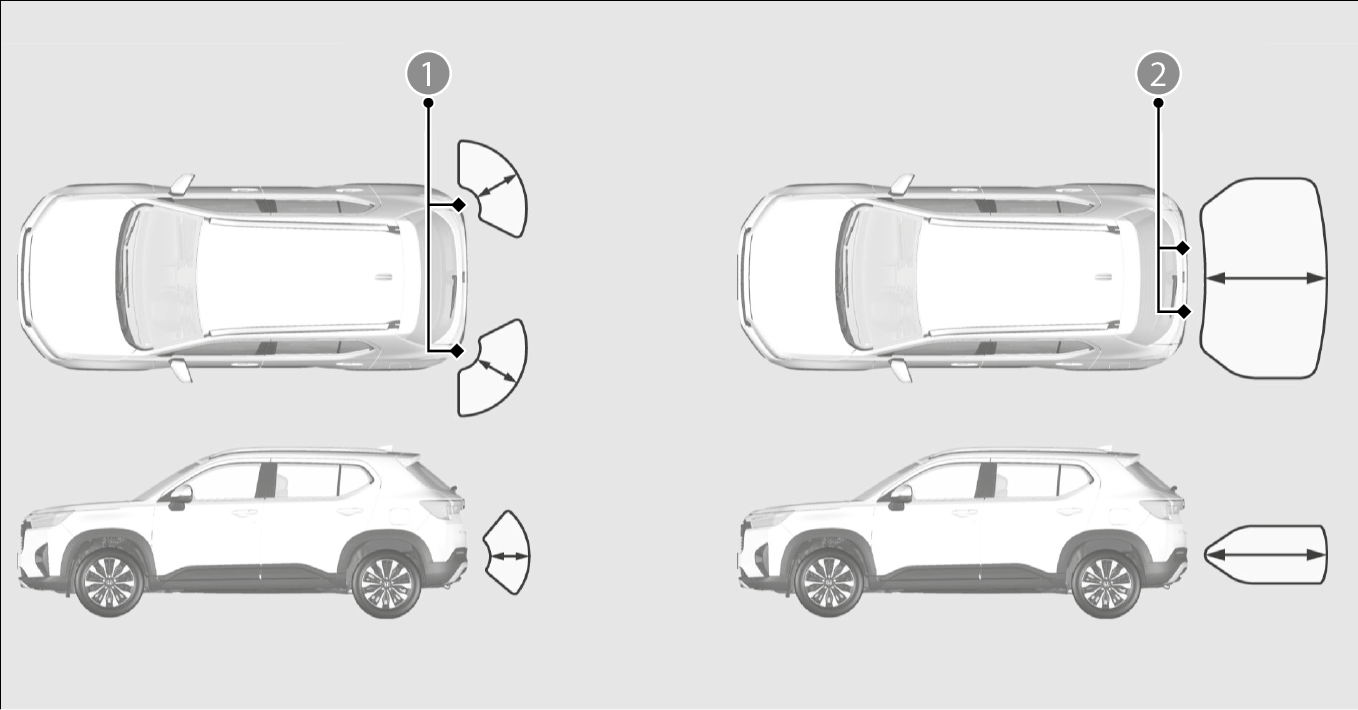 1

2