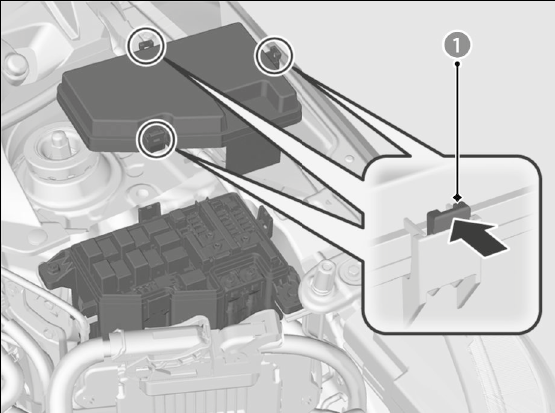 1